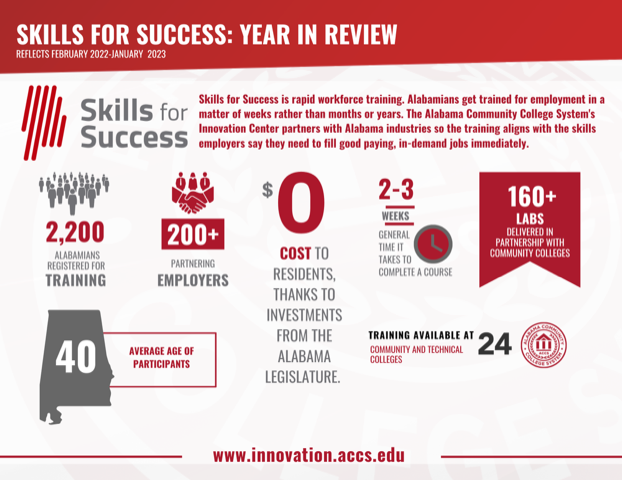 SKILLS FOR SUCCESS: YEAR IN REVIEW
REFLECTS FEBRUARY 2022-JANUARY 2023

Skills for Success

Skills for Success is rapid workforce training. Alabamians get trained for employment in a matter of weeks rather than months or years. The Alabama Community College System's Innovation Center partners with Alabama industries so the training aligns with the skills employers say they need to fill good paying, in-demand jobs immediately.

2,200
ALABAMIANS REGISTERED FOR
TRAINING

200+
PARTNERING
EMPLOYERS

$0
COST TO RESIDENTS, THANKS TO INVESTMENTS FROM THE ALABAMA LEGISLATURE.

2-3
WEEKS
GENERAL TIME IT TAKES TO COMPLETE A COURSE

160+
LABS
DELIVERED IN PARTNERSHIP WITH COMMUNITY COLLEGES

40
AVERAGE AGE OF PARTICIPANTS

TRAINING AVAILABLE AT 24
COMMUNITY AND TECHNICAL COLLEGES

ALABAMA COMMUNITY COLLEGE SYSTEM
ACCS

www.innovation.accs.edu